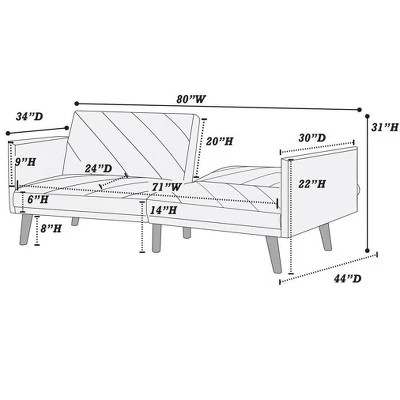 80"W

34"D

31"H

20"H

30"D

9"H

24"D

71"W

22"H

6"H

14"H

8"H

44"D