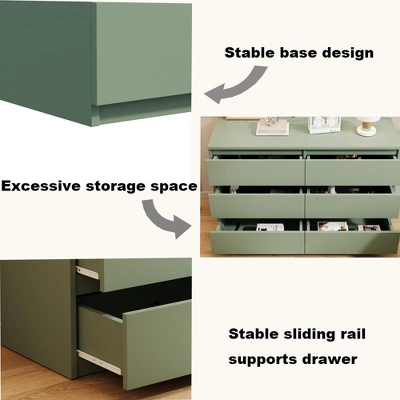 Stable base design

Excessive storage space

Stable sliding rail supports drawer