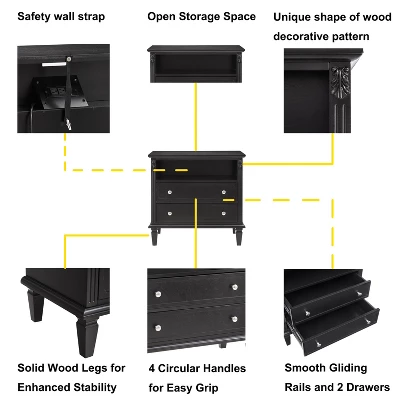 Safety wall strap

Open Storage Space

Unique shape of wood decorative pattern

Solid Wood Legs for Enhanced Stability

4 Circular Handles for Easy Grip

Smooth Gliding Rails and 2 Drawers